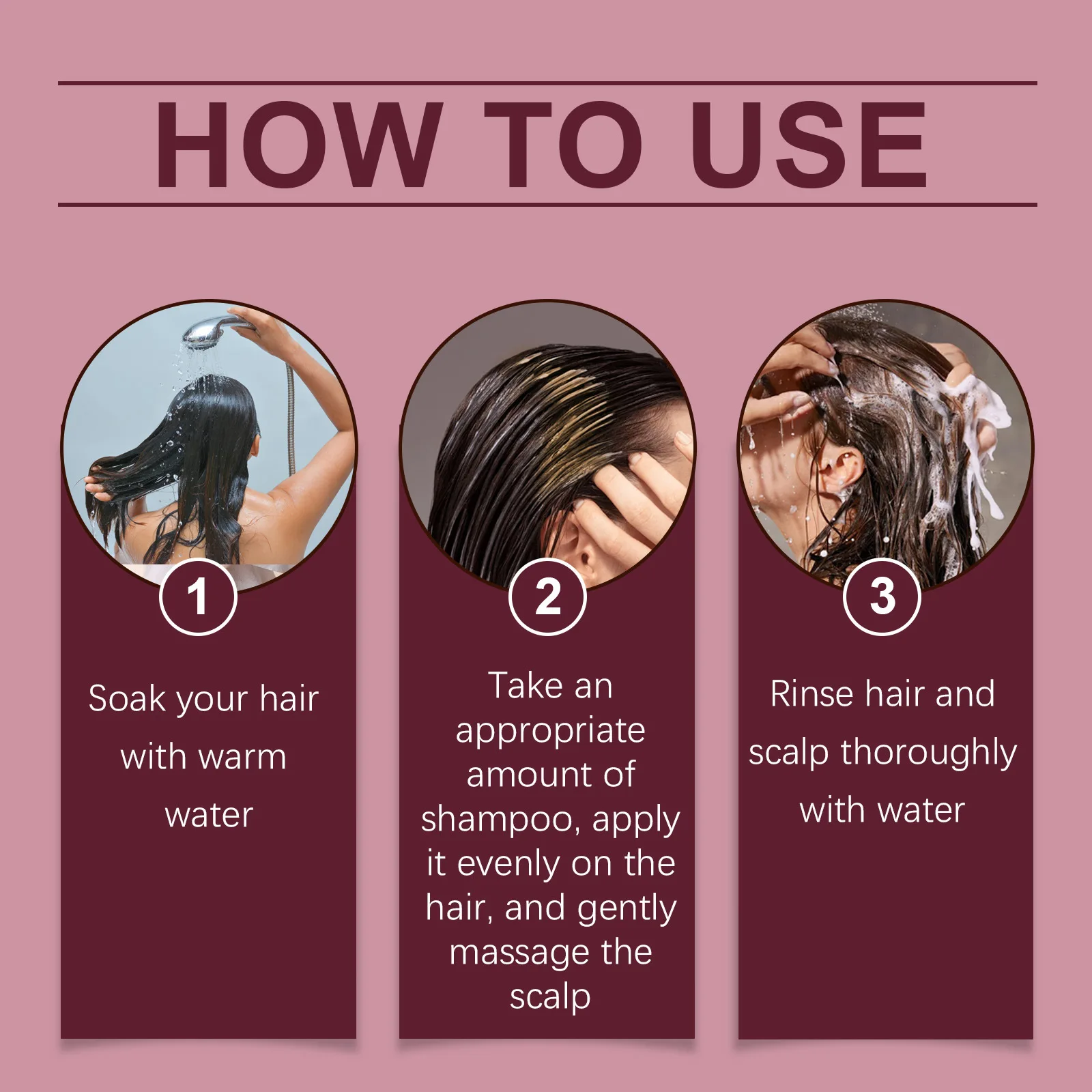 HOW TO USE

1

Soak your hair with warm water

2

Take an appropriate amount of shampoo, apply it evenly on the hair, and gently massage the scalp

3

Rinse hair and scalp thoroughly with water